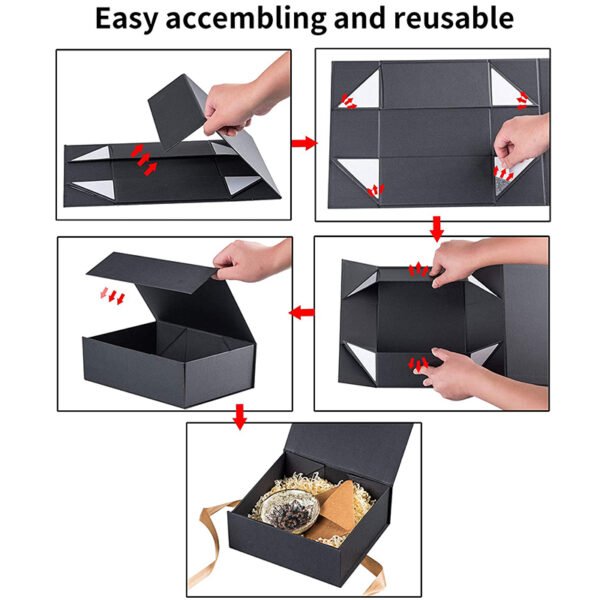 Easy accembling and reusable